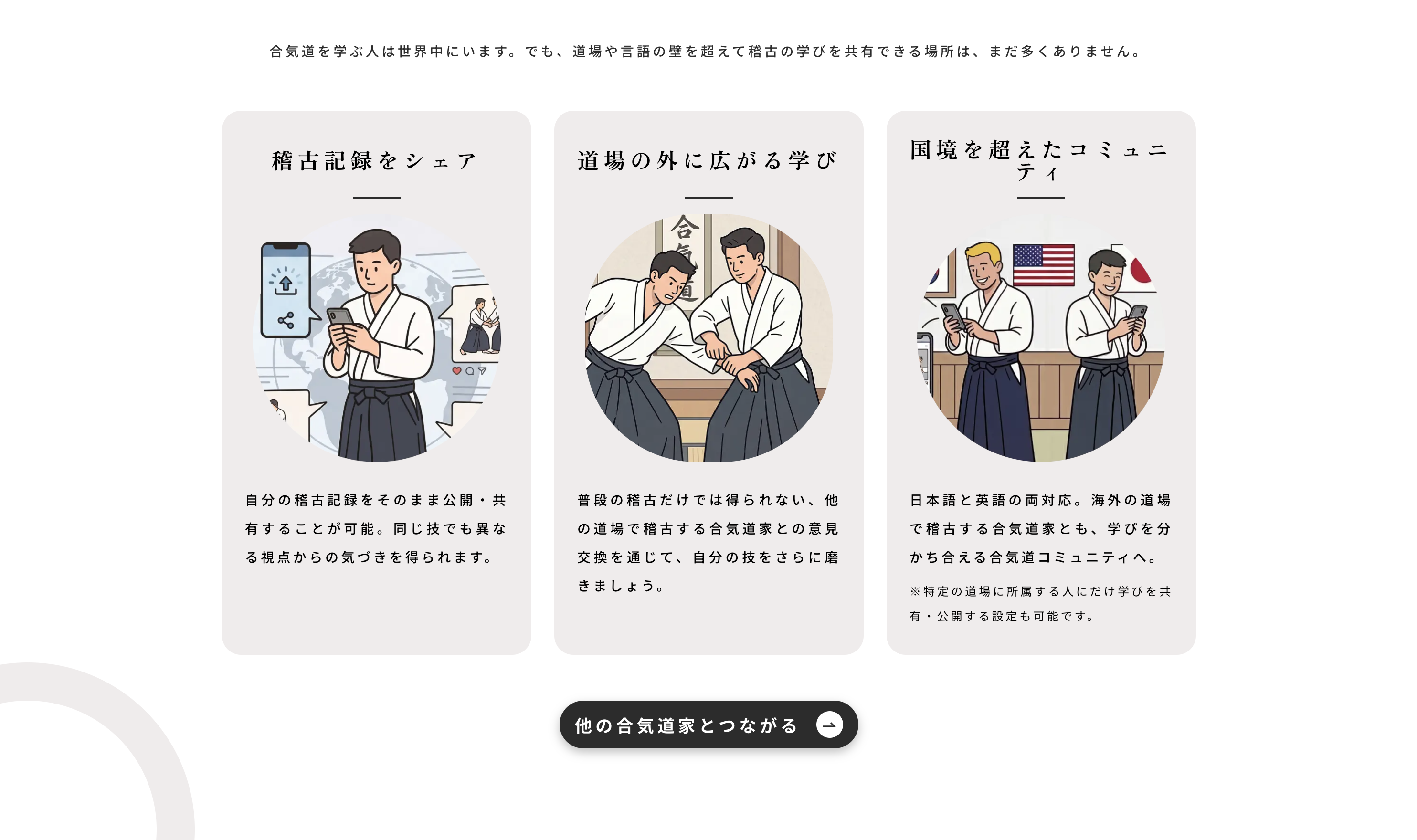 合気道を学ぶ人は世界中にいます。でも、道場や言語の壁を超えて稽古の学びを共有できる場所は、まだ多くありません。

稽古記録をシェア

自分の稽古記録をそのまま公開・共有することが可能。同じ技でも異なる視点からの気づきを得られます。

道場の外に広がる学び

合気道

普段の稽古だけでは得られない、他の道場で稽古する合気道家との意見交換を通じて、自分の技をさらに磨きましょう。

国境を超えたコミュニティ

日本語と英語の両対応。海外の道場で稽古する合気道家とも、学びを分かち合える合気道コミュニティへ。

※特定の道場に所属する人にだけ学びを共有・公開する設定も可能です。

他の合気道家とつながる