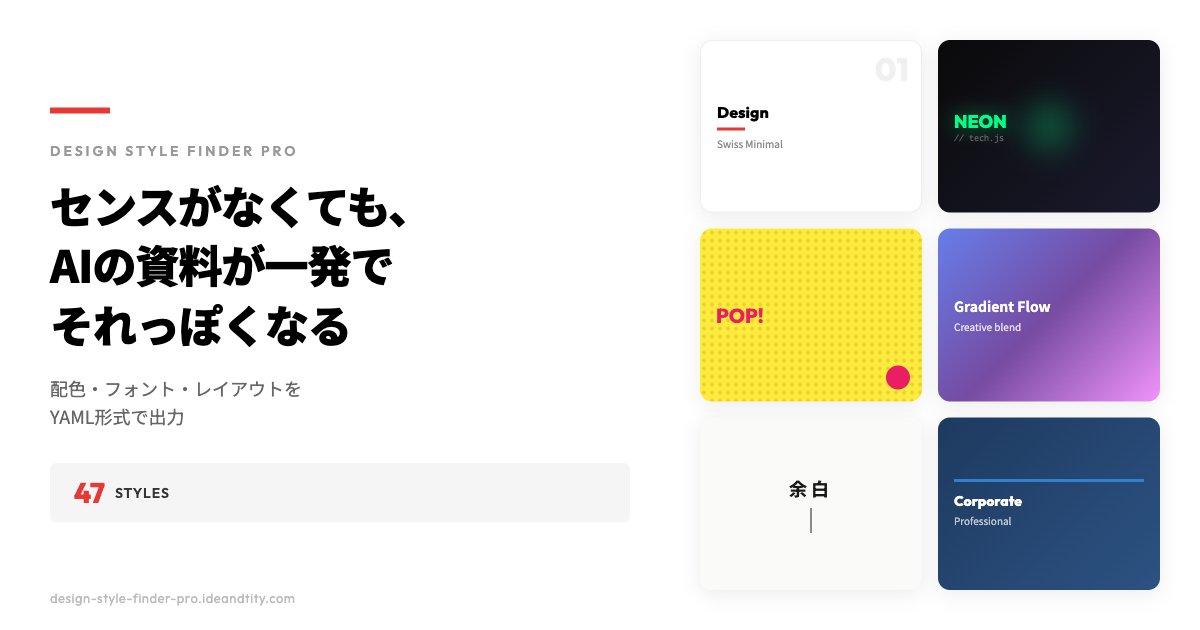 DESIGN STYLE FINDER PRO

センスがなくても、
AIの資料が一発で
それっぽくなる

配色・フォント・レイアウトを
YAML形式で出力

47 STYLES

design-style-finder-pro.ideandtity.com

01
Design
Swiss Minimal

NEON
// tech.js

POP!

Gradient Flow
Creative blend

余白

Corporate
Professional